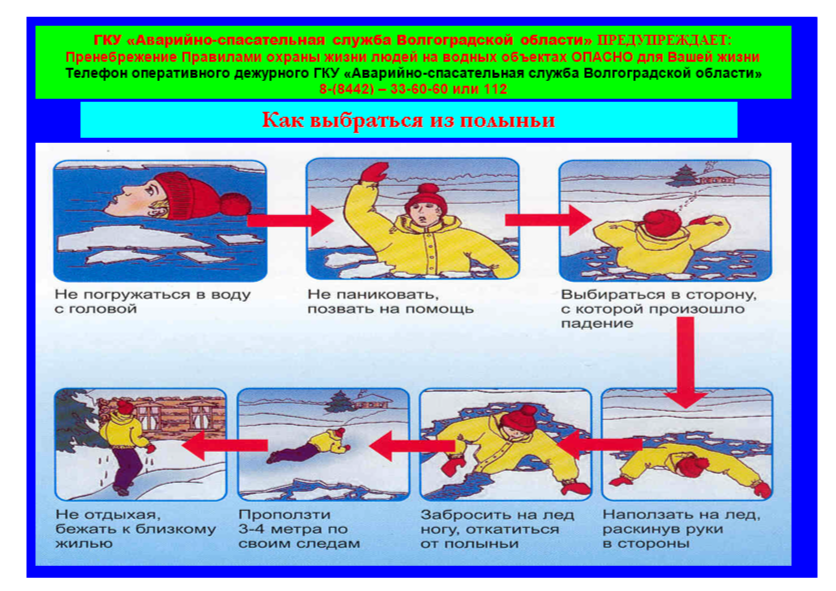 ГКУ «Аварийно-спасательная служба Волгоградской области» ПРЕДУПРЕЖДАЕТ:
Пренебрежение Правилами охраны жизни людей на водных объектах ОПАСНО для Вашей жизни
Телефон оперативного дежурного ГКУ «Аварийно-спасательная служба Волгоградской области»
8-(8442) – 33-60-60 или 112

Как выбраться из полыньи

Не погружаться в воду с головой

Не паниковать, позвать на помощь

Выбираться в сторону, с которой произошло падение

Наползать на лед, раскинув руки в стороны

Забросить на лед ногу, откатиться от полыньи

Проползти 3-4 метра по своим следам

Не отдыхая, бежать к близкому жилью